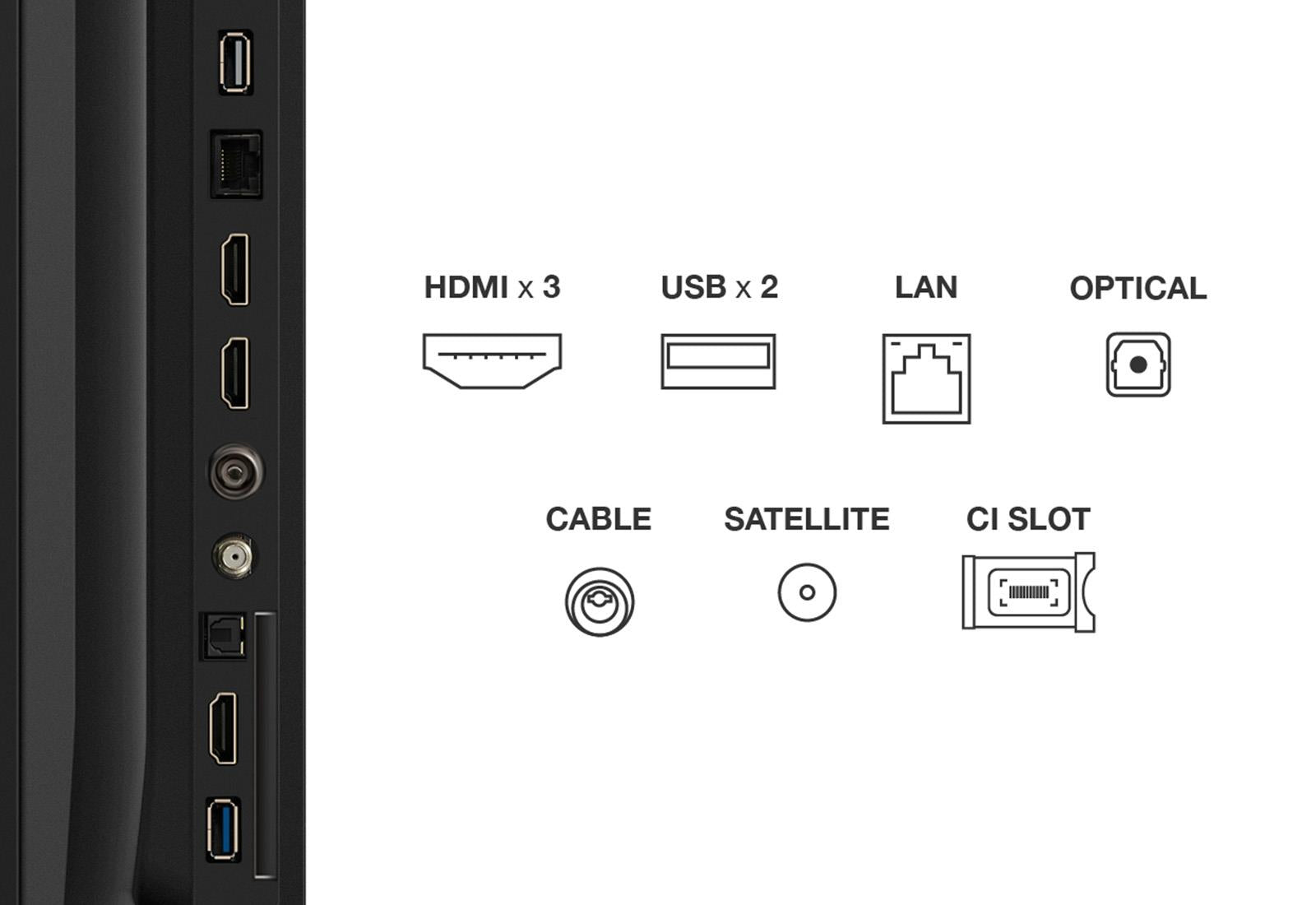 HDMI x 3
USB x 2
LAN
OPTICAL

CABLE
SATELLITE
CI SLOT